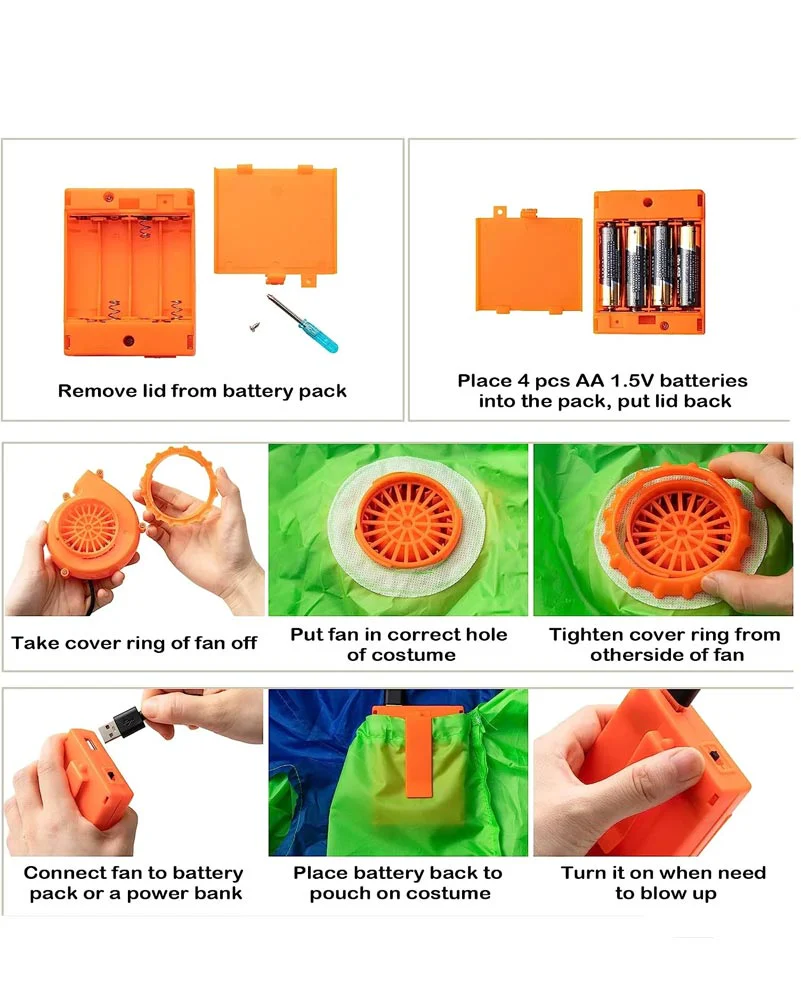 Remove lid from battery pack

Place 4 pcs AA 1.5V batteries into the pack, put lid back

Take cover ring of fan off

Put fan in correct hole of costume

Tighten cover ring from otherside of fan

Connect fan to battery pack or a power bank

Place battery back to pouch on costume

Turn it on when need to blow up