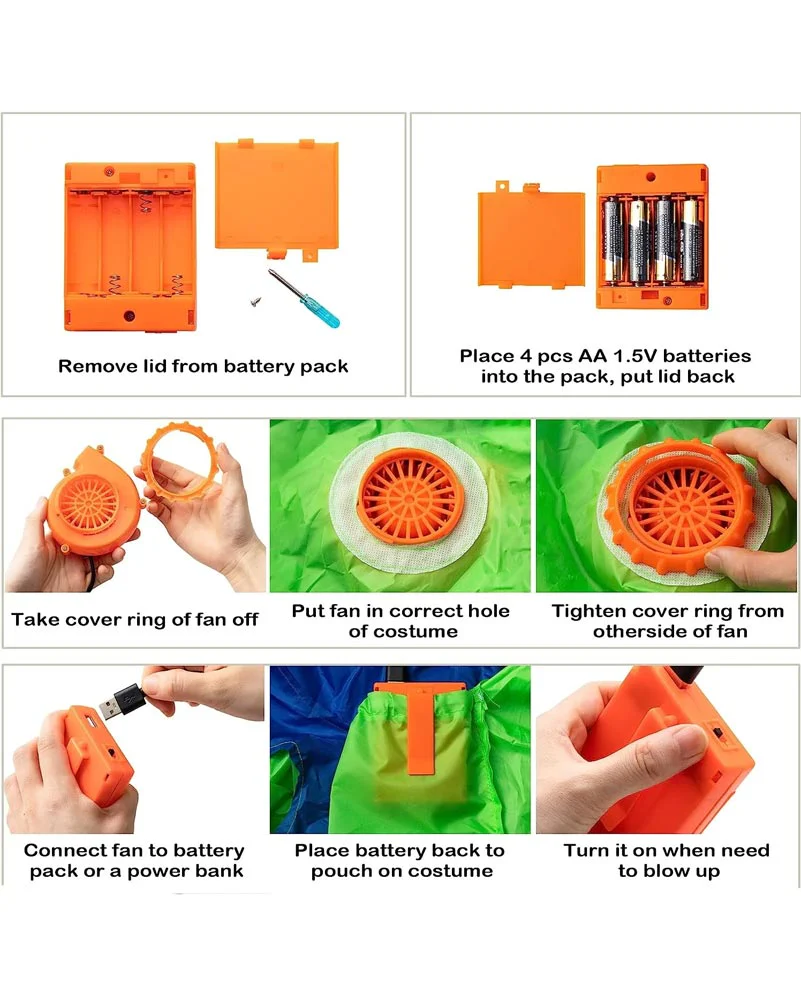 Remove lid from battery pack

Place 4 pcs AA 1.5V batteries into the pack, put lid back

Take cover ring of fan off

Put fan in correct hole of costume

Tighten cover ring from otherside of fan

Connect fan to battery pack or a power bank

Place battery back to pouch on costume

Turn it on when need to blow up